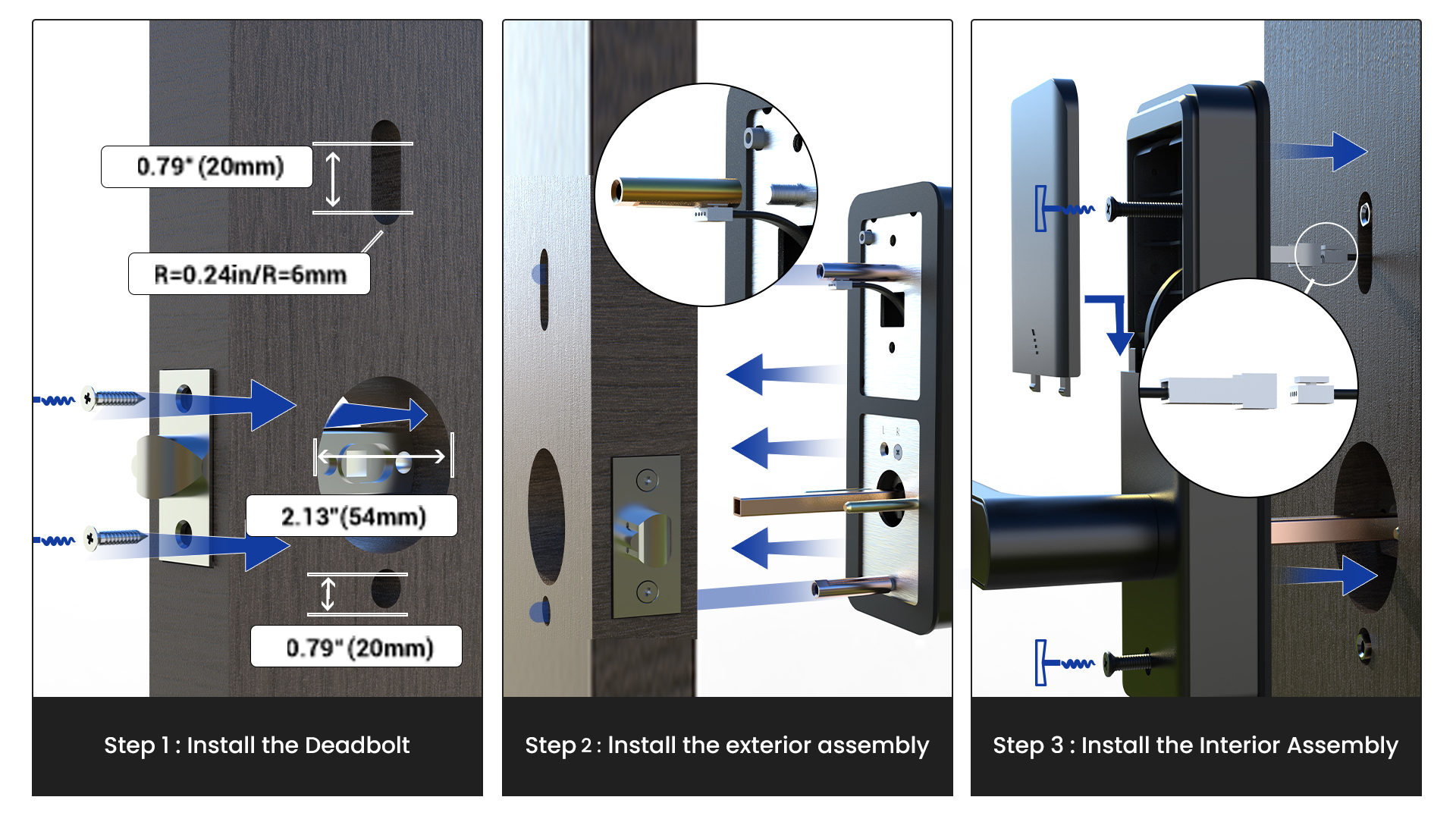 0.79" (20mm)

R=0.24in/R=6mm

2.13"(54mm)

0.79" (20mm)

Step 1 : Install the Deadbolt

L R

Step 2 : Install the exterior assembly

Step 3 : Install the Interior Assembly