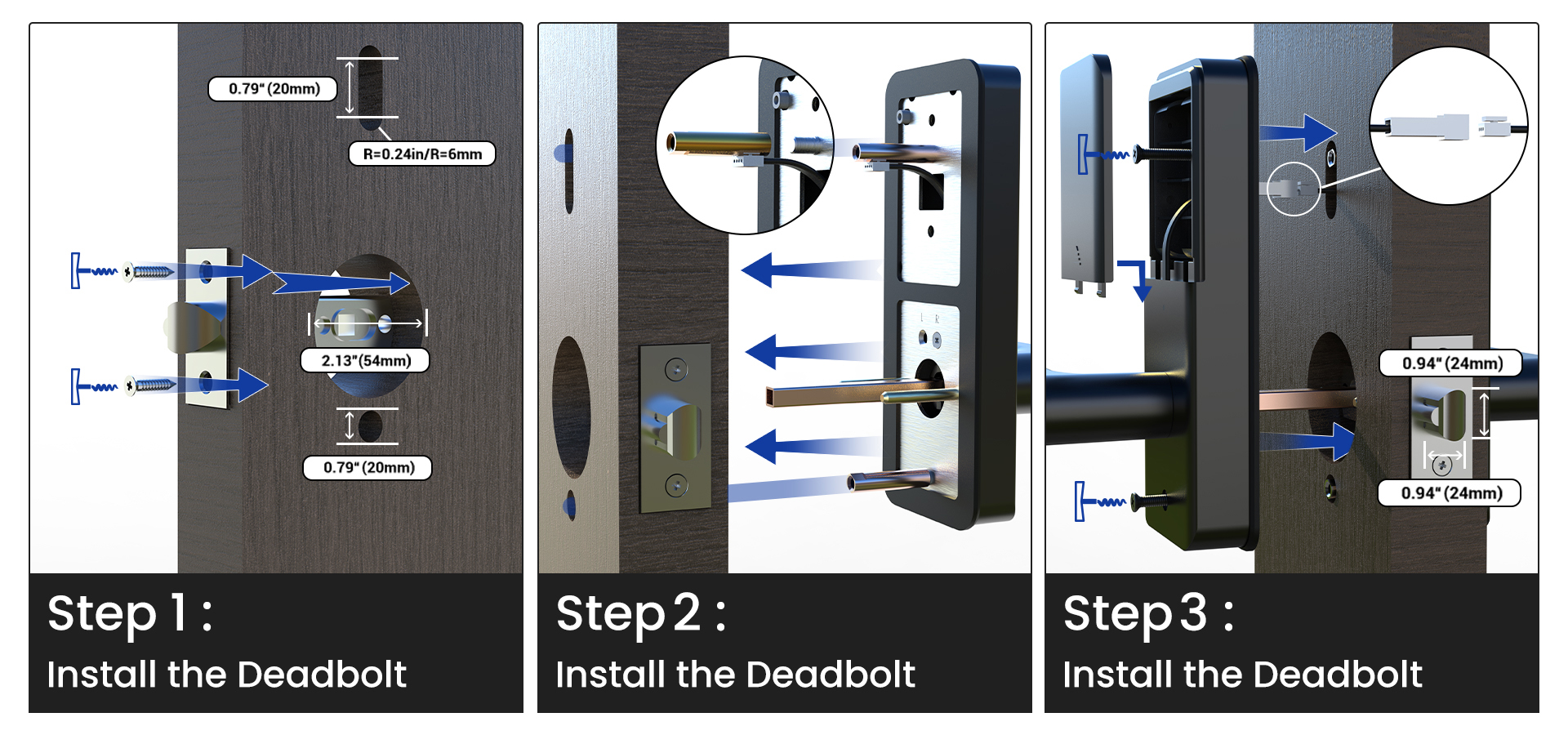 0.79" (20mm)

R=0.24in/R=6mm

2.13"(54mm)

0.79" (20mm)

Step 1 :
Install the Deadbolt

L R

Step 2 :
Install the Deadbolt

0.94" (24mm)

0.94" (24mm)

Step 3 :
Install the Deadbolt